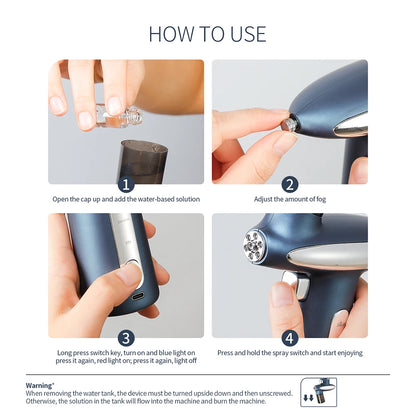 HOW TO USE

1
Open the cap up and add the water-based solution

2
Adjust the amount of fog

3
Long press switch key, turn on and blue light on press it again, red light on; press it again, light off

4
Press and hold the spray switch and start enjoying

Warning*
When removing the water tank, the device must be turned upside down and then unscrewed. Otherwise, the solution in the tank will flow into the machine and burn the machine.