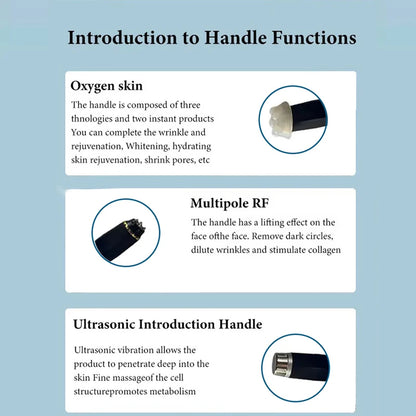 Introduction to Handle Functions

Oxygen skin

The handle is composed of three thnologies and two instant products You can complete the wrinkle and rejuvenation, Whitening, hydrating skin rejuvenation, shrink pores, etc

Multipole RF

The handle has a lifting effect on the face ofthe face. Remove dark circles, dilute wrinkles and stimulate collagen

Ultrasonic Introduction Handle

Ultrasonic vibration allows the product to penetrate deep into the skin Fine massageof the cell structurepromotes metabolism